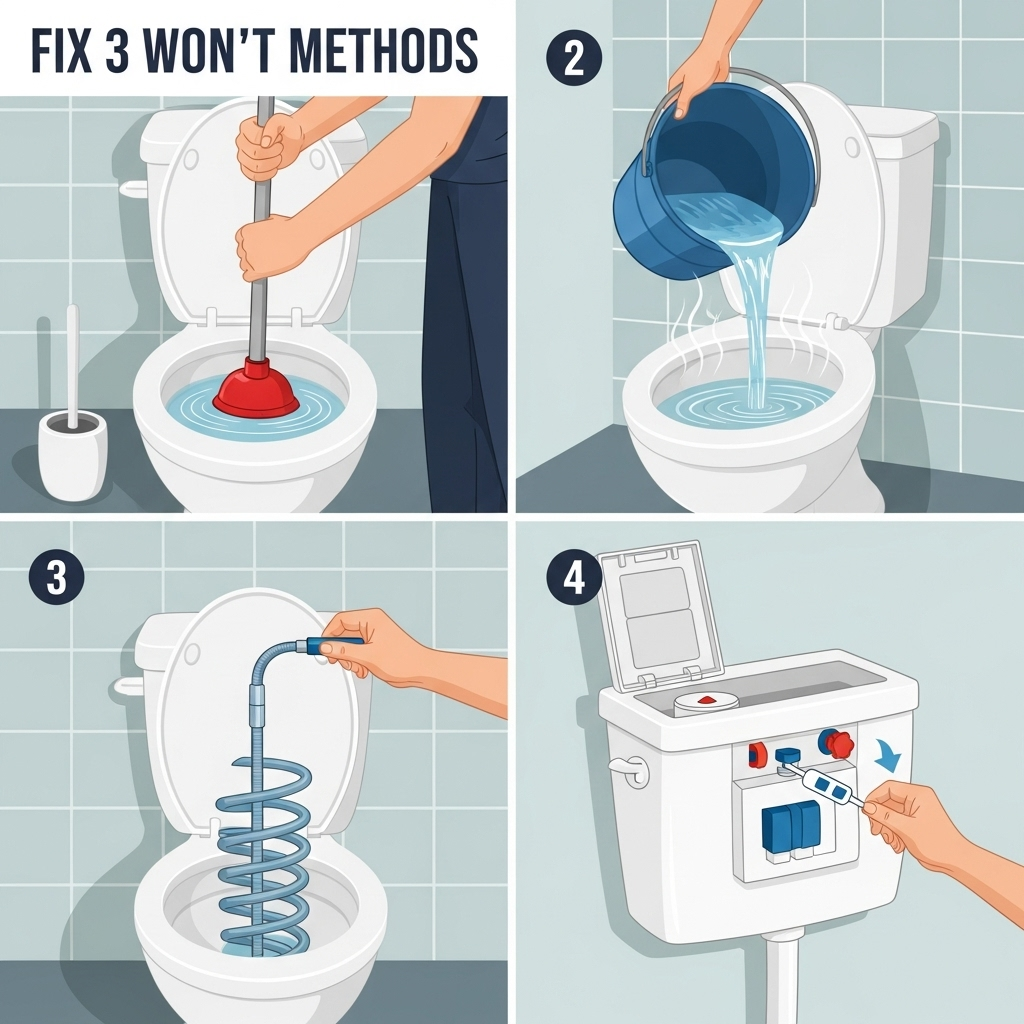 FIX 3 WON'T METHODS

2

3

4